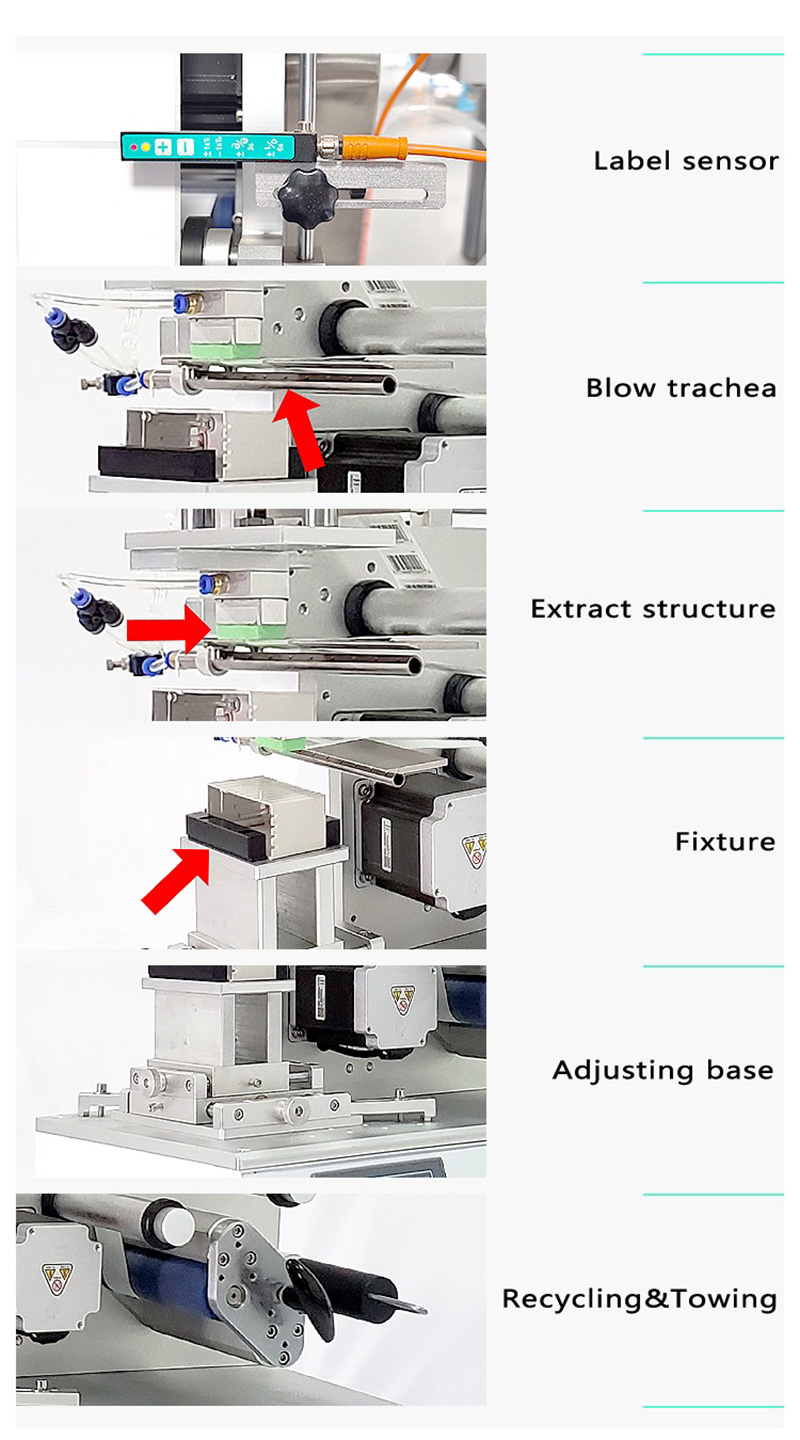 Label sensor

Blow trachea

Extract structure

Fixture

Adjusting base

Recycling&Towing