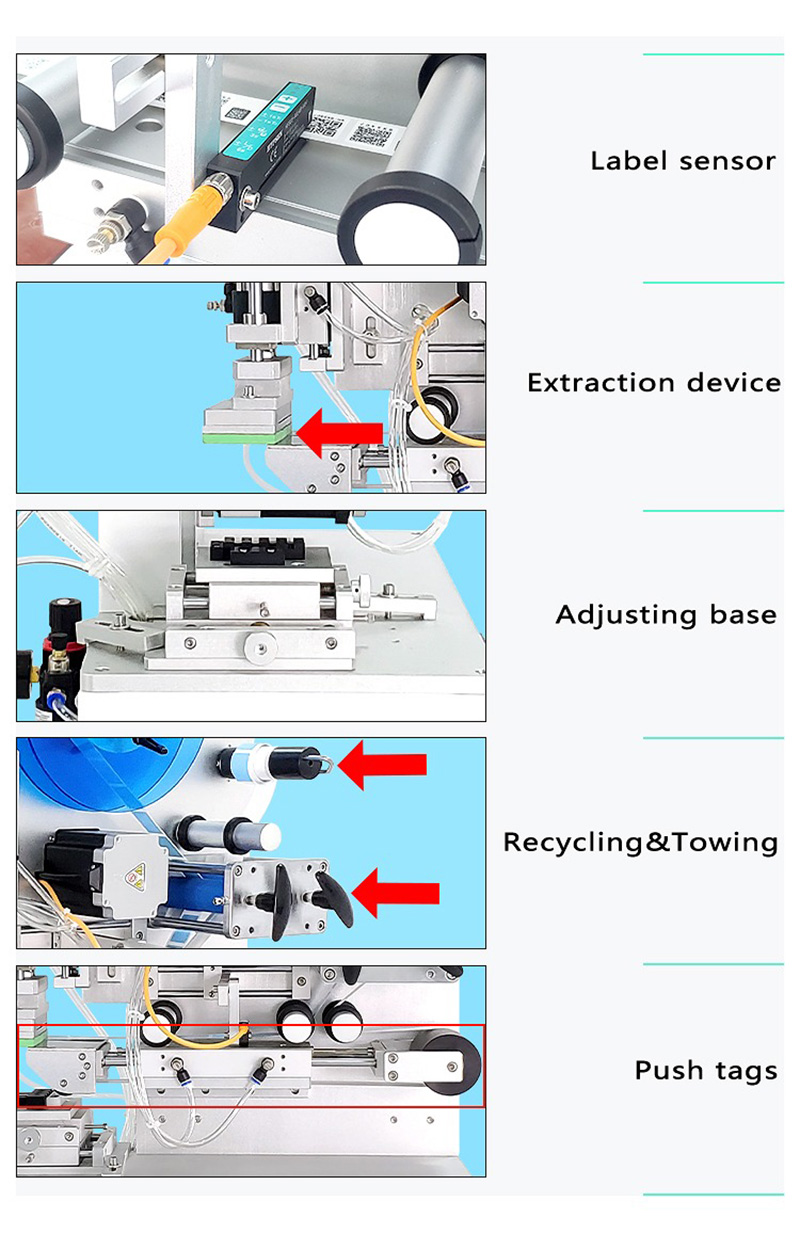 Label sensor

Extraction device

Adjusting base

Recycling&Towing

Push tags